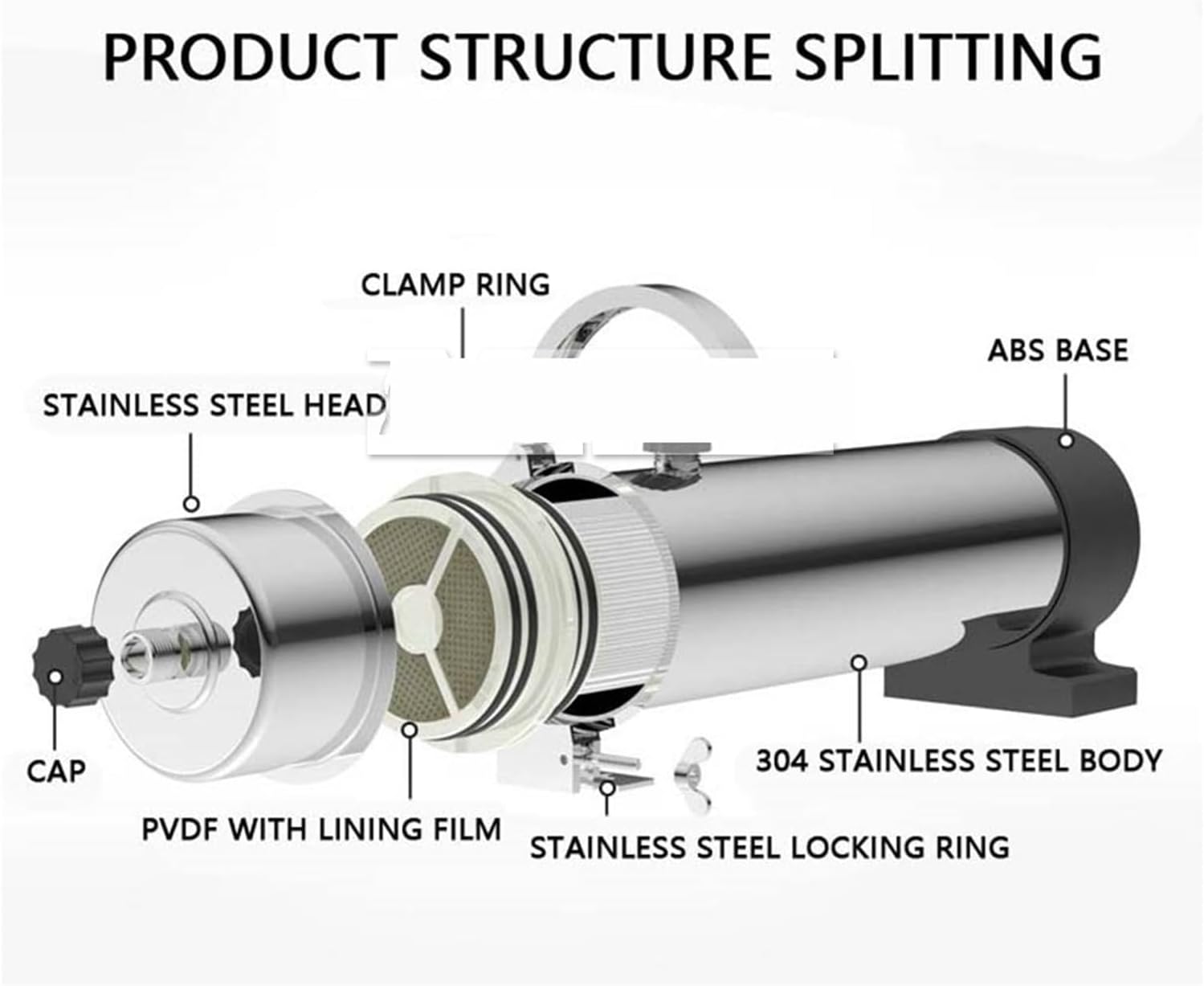 PRODUCT STRUCTURE SPLITTING

CLAMP RING

ABS BASE

STAINLESS STEEL HEAD

CAP

PVDF WITH LINING FILM

STAINLESS STEEL LOCKING RING

304 STAINLESS STEEL BODY